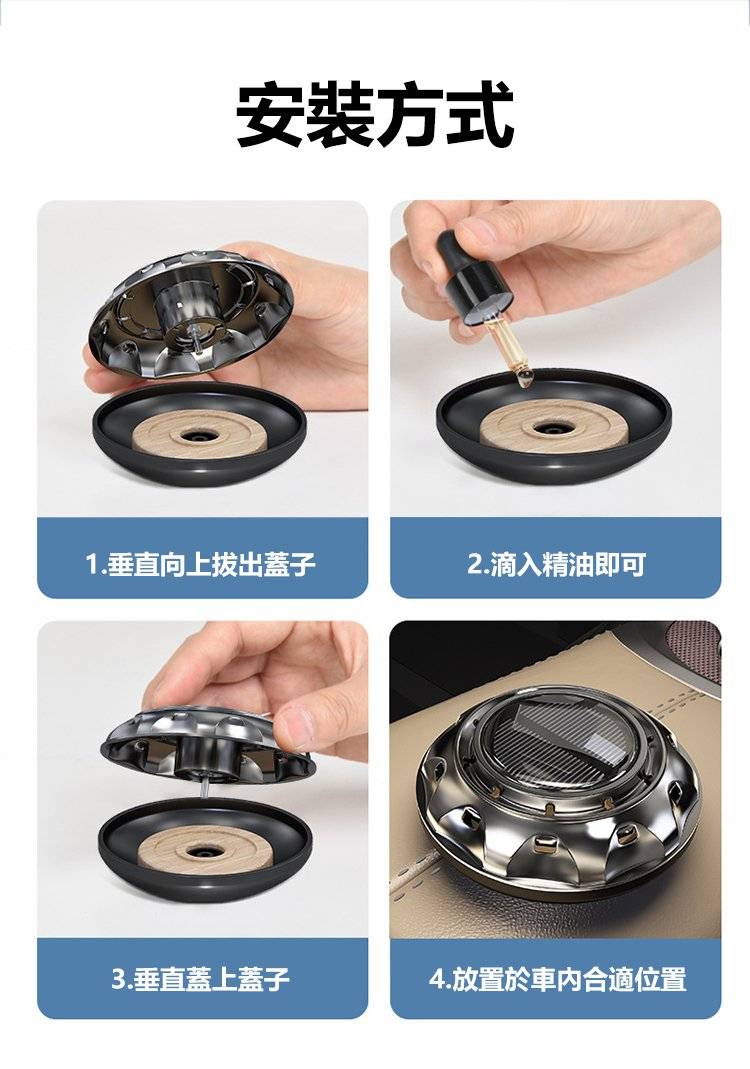 安裝方式

1.垂直向上拔出蓋子

2.滴入精油即可

3.垂直蓋上蓋子

4.放置於車內合適位置